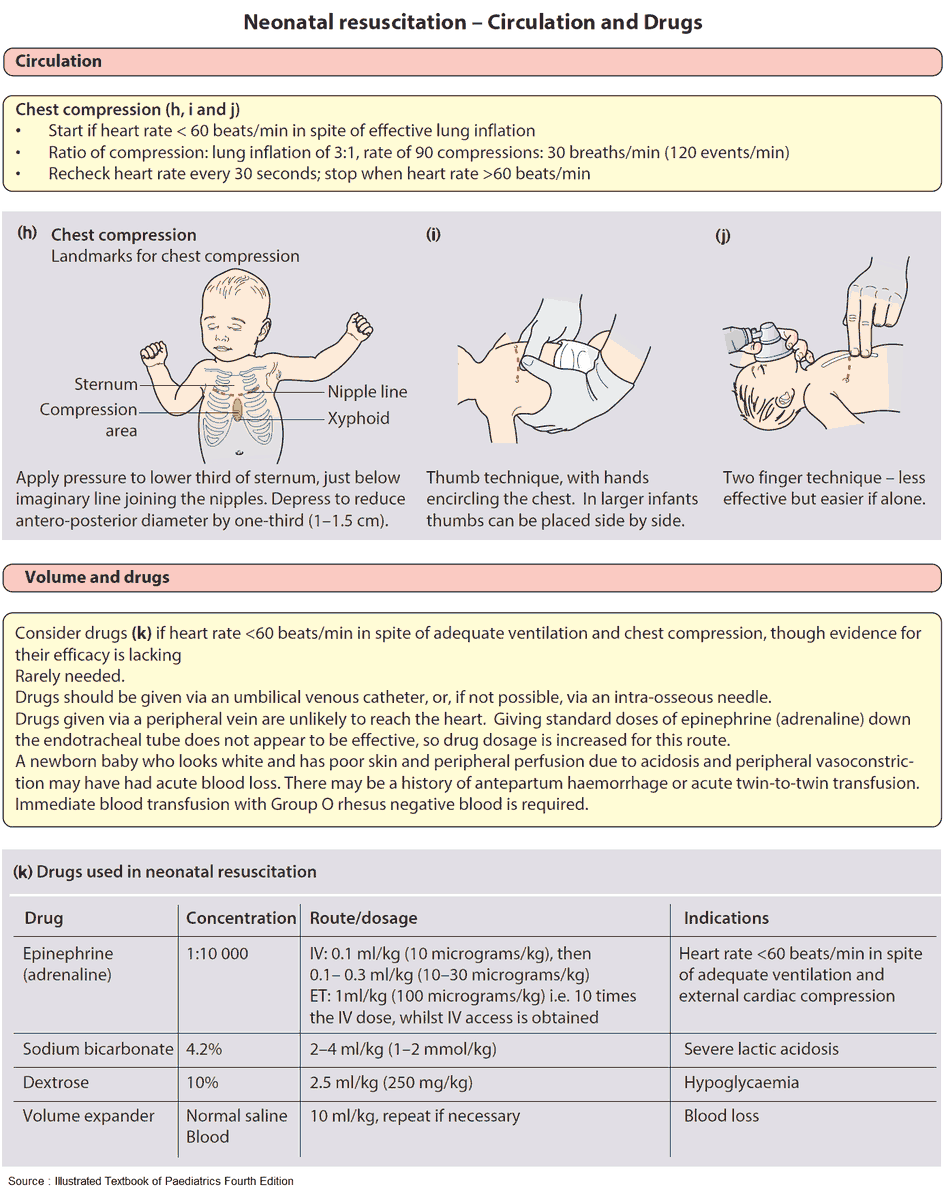 Neonatal resuscitation – Circulation and Drugs

Circulation

Chest compression (h, i and j)
• Start if heart rate < 60 beats/min in spite of effective lung inflation
• Ratio of compression: lung inflation of 3:1, rate of 90 compressions: 30 breaths/min (120 events/min)
• Recheck heart rate every 30 seconds; stop when heart rate >60 beats/min

(h) Chest compression
Landmarks for chest compression

Sternum
Compression area
Nipple line
Xyphoid

Apply pressure to lower third of sternum, just below imaginary line joining the nipples. Depress to reduce antero-posterior diameter by one-third (1–1.5 cm).

(i)

Thumb technique, with hands encircling the chest. In larger infants thumbs can be placed side by side.

(j)

Two finger technique – less effective but easier if alone.

Volume and drugs

Consider drugs (k) if heart rate <60 beats/min in spite of adequate ventilation and chest compression, though evidence for their efficacy is lacking
Rarely needed.
Drugs should be given via an umbilical venous catheter, or, if not possible, via an intra-osseous needle.
Drugs given via a peripheral vein are unlikely to reach the heart. Giving standard doses of epinephrine (adrenaline) down the endotracheal tube does not appear to be effective, so drug dosage is increased for this route.
A newborn baby who looks white and has poor skin and peripheral perfusion due to acidosis and peripheral vasoconstriction may have had acute blood loss. There may be a history of antepartum haemorrhage or acute twin-to-twin transfusion. Immediate blood transfusion with Group O rhesus negative blood is required.

(k) Drugs used in neonatal resuscitation

| Drug | Concentration | Route/dosage | Indications |
|---|---|---|---|
| Epinephrine (adrenaline) | 1:10 000 | IV: 0.1 ml/kg (10 micrograms/kg), then 0.1– 0.3 ml/kg (10–30 micrograms/kg) ET: 1ml/kg (100 micrograms/kg) i.e. 10 times the IV dose, whilst IV access is obtained | Heart rate <60 beats/min in spite of adequate ventilation and external cardiac compression |
| Sodium bicarbonate | 4.2% | 2–4 ml/kg (1–2 mmol/kg) | Severe lactic acidosis |
| Dextrose | 10% | 2.5 ml/kg (250 mg/kg) | Hypoglycaemia |
| Volume expander | Normal saline Blood | 10 ml/kg, repeat if necessary | Blood loss |

Source : Illustrated Textbook of Paediatrics Fourth Edition